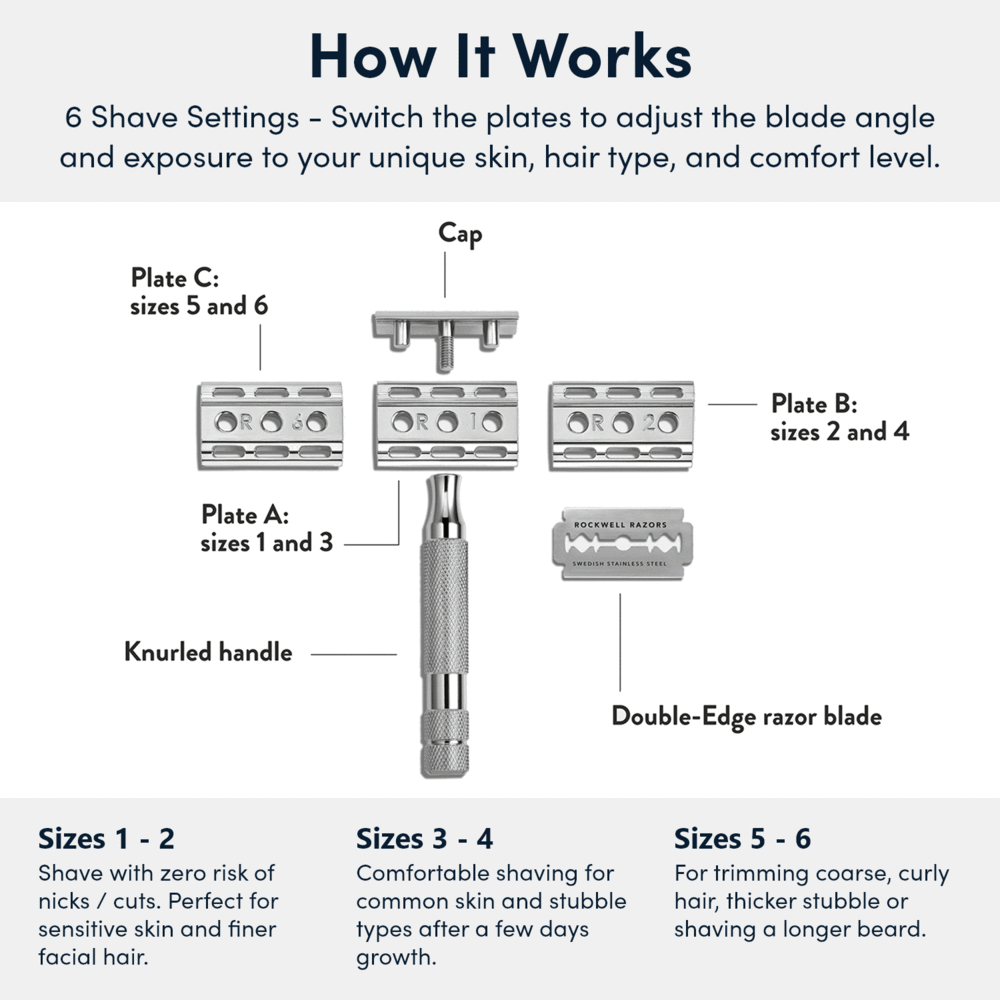 How It Works

6 Shave Settings – Switch the plates to adjust the blade angle and exposure to your unique skin, hair type, and comfort level.

Cap

Plate C: sizes 5 and 6

R 6

R 1

R 2

Plate B: sizes 2 and 4

Plate A: sizes 1 and 3

ROCKWELL RAZORS
SWEDISH STAINLESS STEEL

Knurled handle

Double-Edge razor blade

Sizes 1 - 2
Shave with zero risk of nicks / cuts. Perfect for sensitive skin and finer facial hair.

Sizes 3 - 4
Comfortable shaving for common skin and stubble types after a few days growth.

Sizes 5 - 6
For trimming coarse, curly hair, thicker stubble or shaving a longer beard.